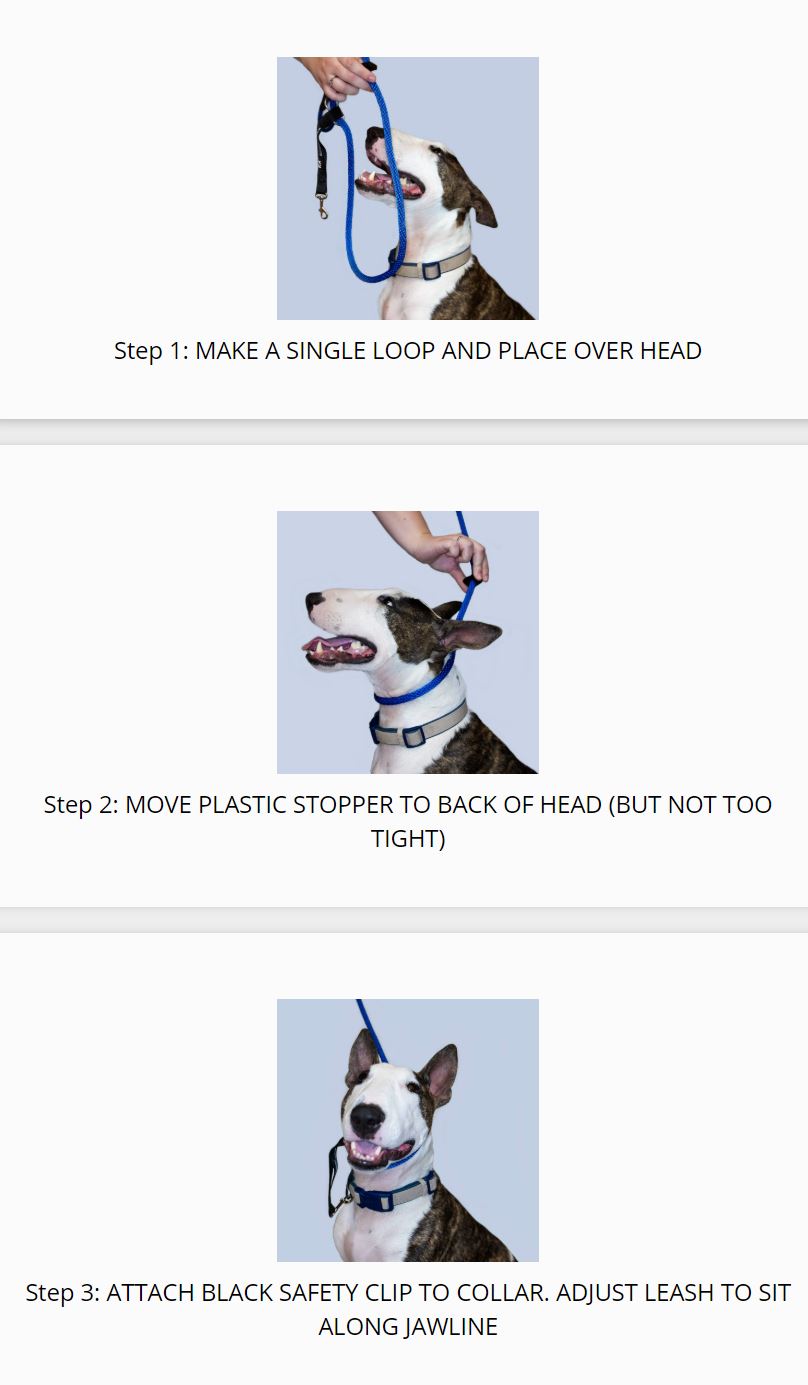 Step 1: MAKE A SINGLE LOOP AND PLACE OVER HEAD

Step 2: MOVE PLASTIC STOPPER TO BACK OF HEAD (BUT NOT TOO TIGHT)

Step 3: ATTACH BLACK SAFETY CLIP TO COLLAR. ADJUST LEASH TO SIT ALONG JAWLINE